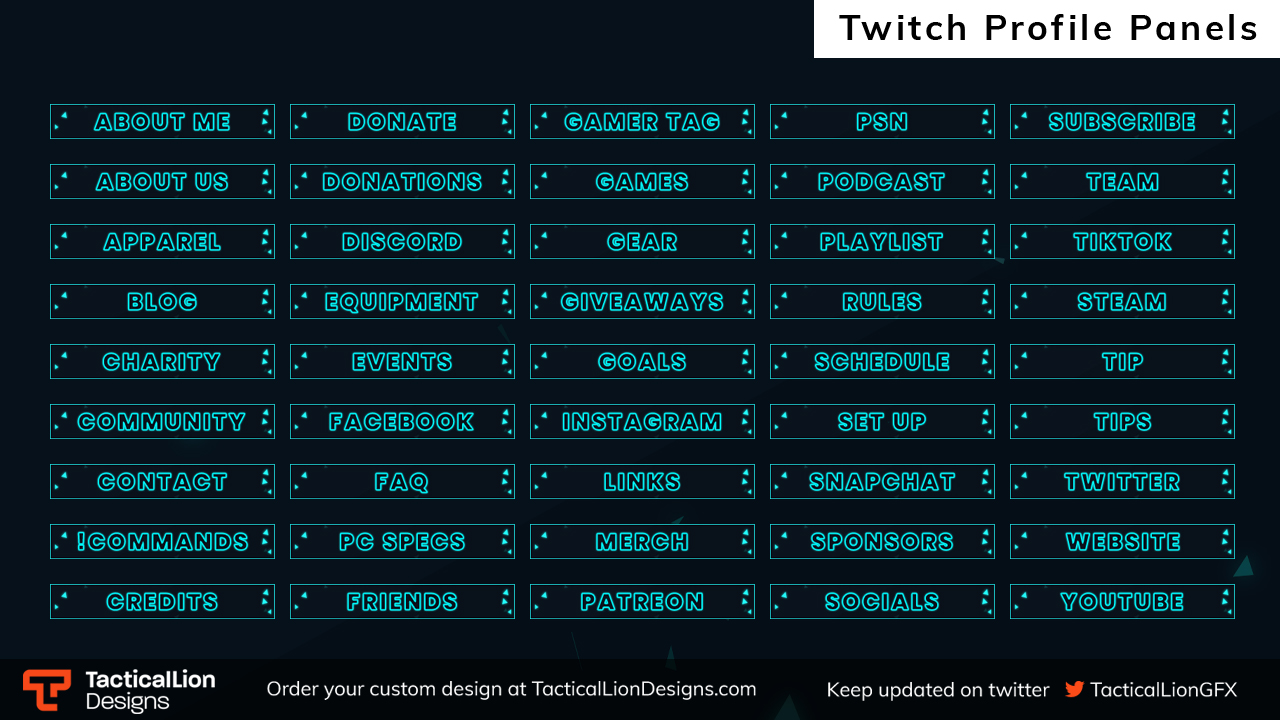 Twitch Profile Panels

ABOUT ME
ABOUT US
APPAREL
BLOG
CHARITY
COMMUNITY
CONTACT
!COMMANDS
CREDITS

DONATE
DONATIONS
DISCORD
EQUIPMENT
EVENTS
FACEBOOK
FAQ
PC SPECS
FRIENDS

GAMER TAG
GAMES
GEAR
GIVEAWAYS
GOALS
INSTAGRAM
LINKS
MERCH
PATREON

PSN
PODCAST
PLAYLIST
RULES
SCHEDULE
SET UP
SNAPCHAT
SPONSORS
SOCIALS

SUBSCRIBE
TEAM
TIKTOK
STEAM
TIP
TIPS
TWITTER
WEBSITE
YOUTUBE

TacticalLion Designs

Order your custom design at TacticalLionDesigns.com

Keep updated on twitter TacticalLionGFX